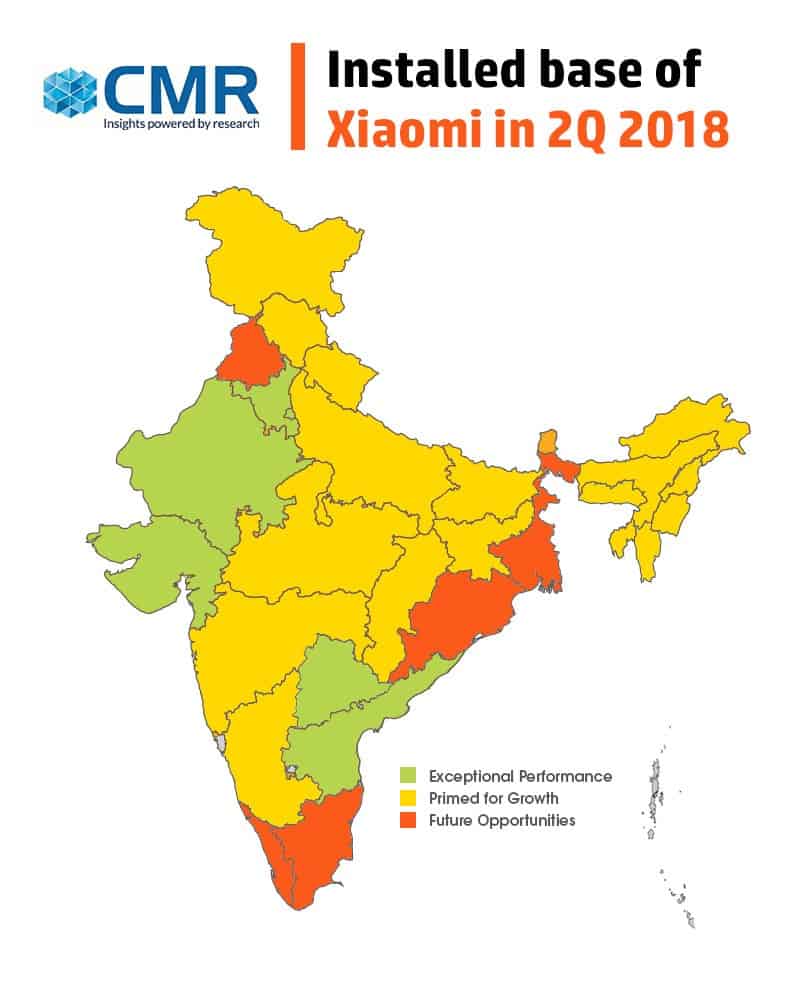 CMR
Insights powered by research

Installed base of
Xiaomi in 2Q 2018

Exceptional Performance
Primed for Growth
Future Opportunities